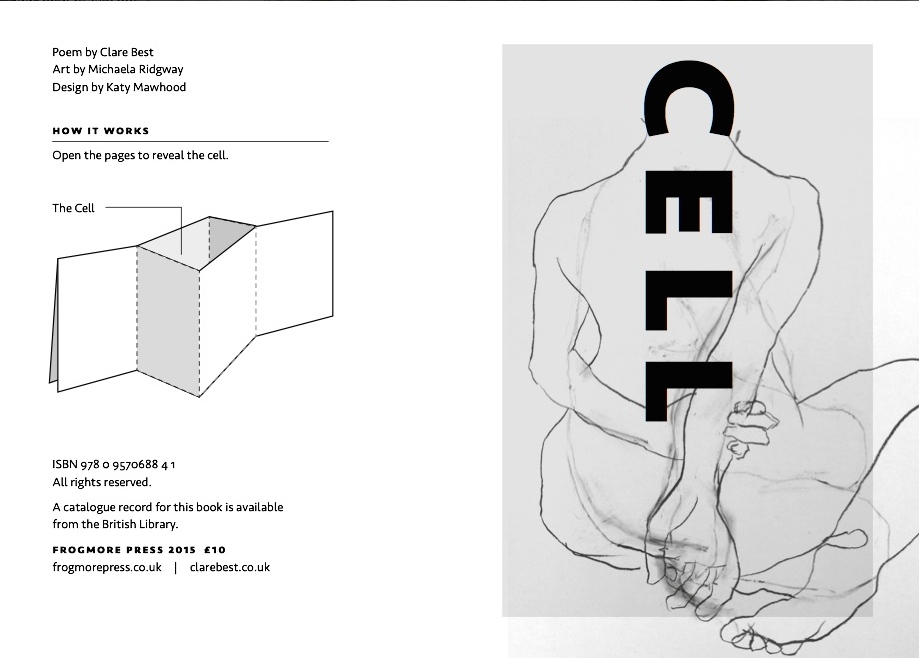 Poem by Clare Best
Art by Michaela Ridgway
Design by Katy Mawhood

HOW IT WORKS

Open the pages to reveal the cell.

The Cell

ISBN 978 0 9570688 4 1
All rights reserved.

A catalogue record for this book is available from the British Library.

FROGMORE PRESS 2015 £10
frogmorepress.co.uk | clarebest.co.uk

CELL